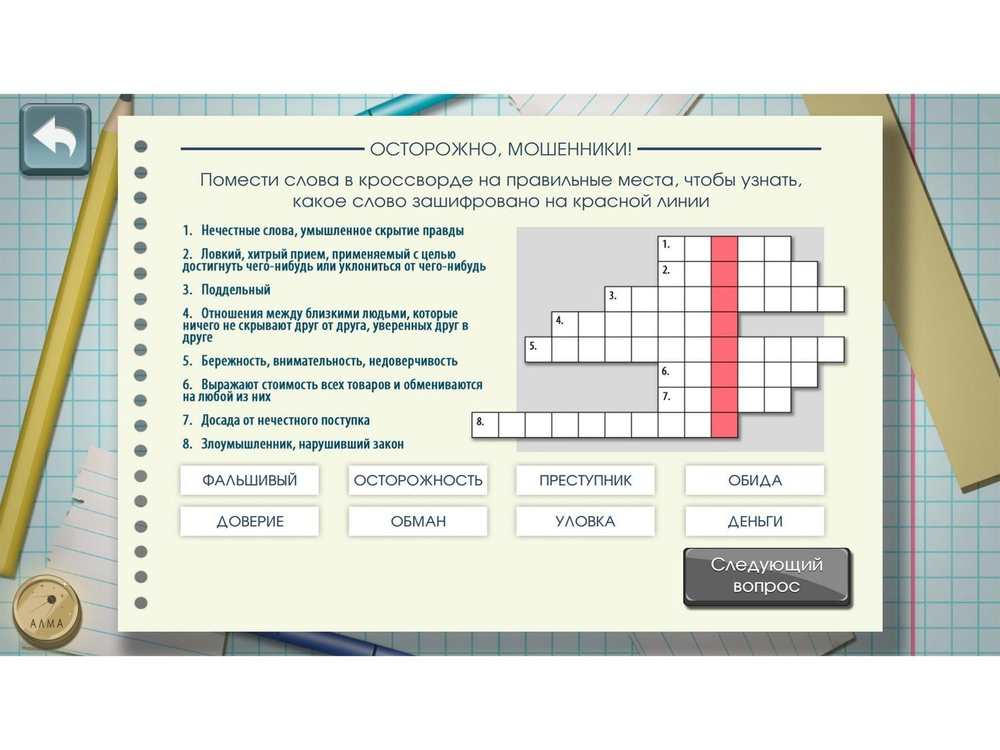 ОСТОРОЖНО, МОШЕННИКИ!

Помести слова в кроссворде на правильные места, чтобы узнать, какое слово зашифровано на красной линии

1. Нечестные слова, умышленное скрытие правды

2. Ловкий, хитрый прием, применяемый с целью достигнуть чего-нибудь или уклониться от чего-нибудь

3. Поддельный

4. Отношения между близкими людьми, которые ничего не скрывают друг от друга, уверенных друг в друге

5. Бережность, внимательность, недоверчивость

6. Выражают стоимость всех товаров и обмениваются на любой из них

7. Досада от нечестного поступка

8. Злоумышленник, нарушивший закон

1.
2.
3.
4.
5.
6.
7.
8.

ФАЛЬШИВЫЙ
ОСТОРОЖНОСТЬ
ПРЕСТУПНИК
ОБИДА
ДОВЕРИЕ
ОБМАН
УЛОВКА
ДЕНЬГИ

Следующий вопрос

АЛМА