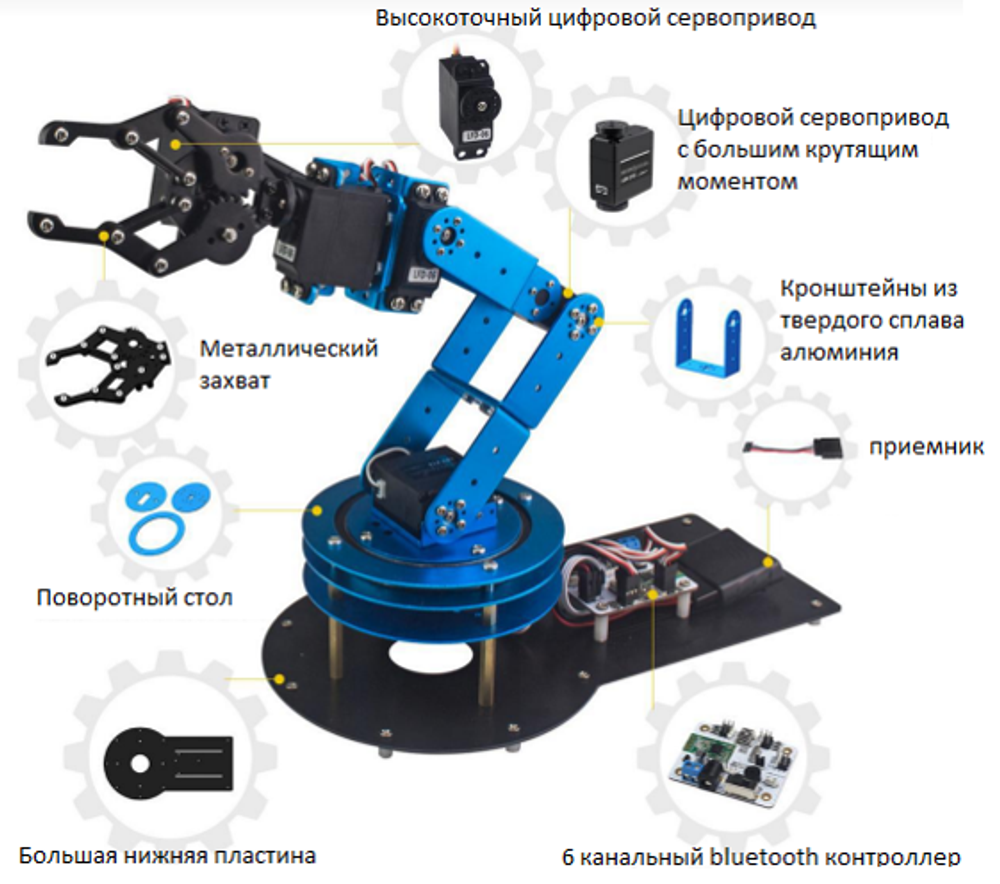 Высокоточный цифровой сервопривод

Цифровой сервопривод с большим крутящим моментом

Кронштейны из твердого сплава алюминия

Металлический захват

приемник

Поворотный стол

Большая нижняя пластина

6 канальный bluetooth контроллер