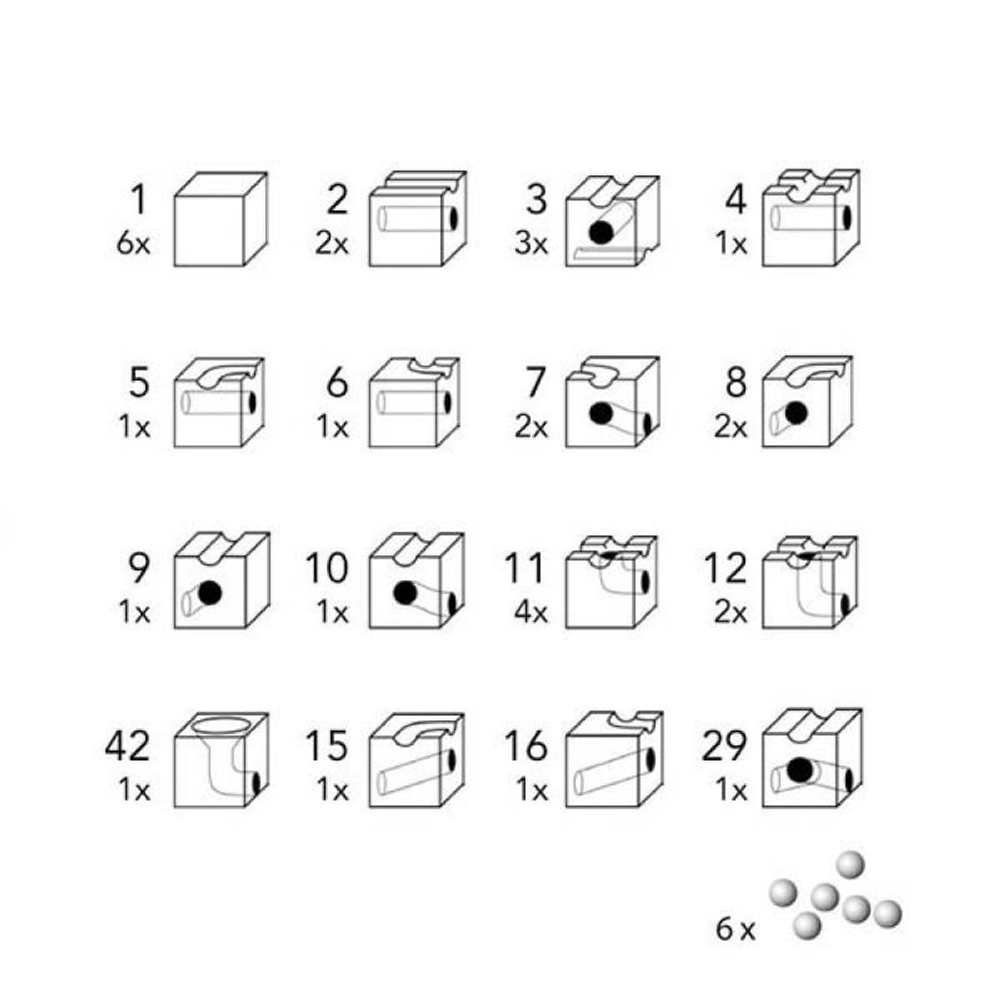 1
6x

2
2x

3
3x

4
1x

5
1x

6
1x

7
2x

8
2x

9
1x

10
1x

11
4x

12
2x

42
1x

15
1x

16
1x

29
1x

6 x