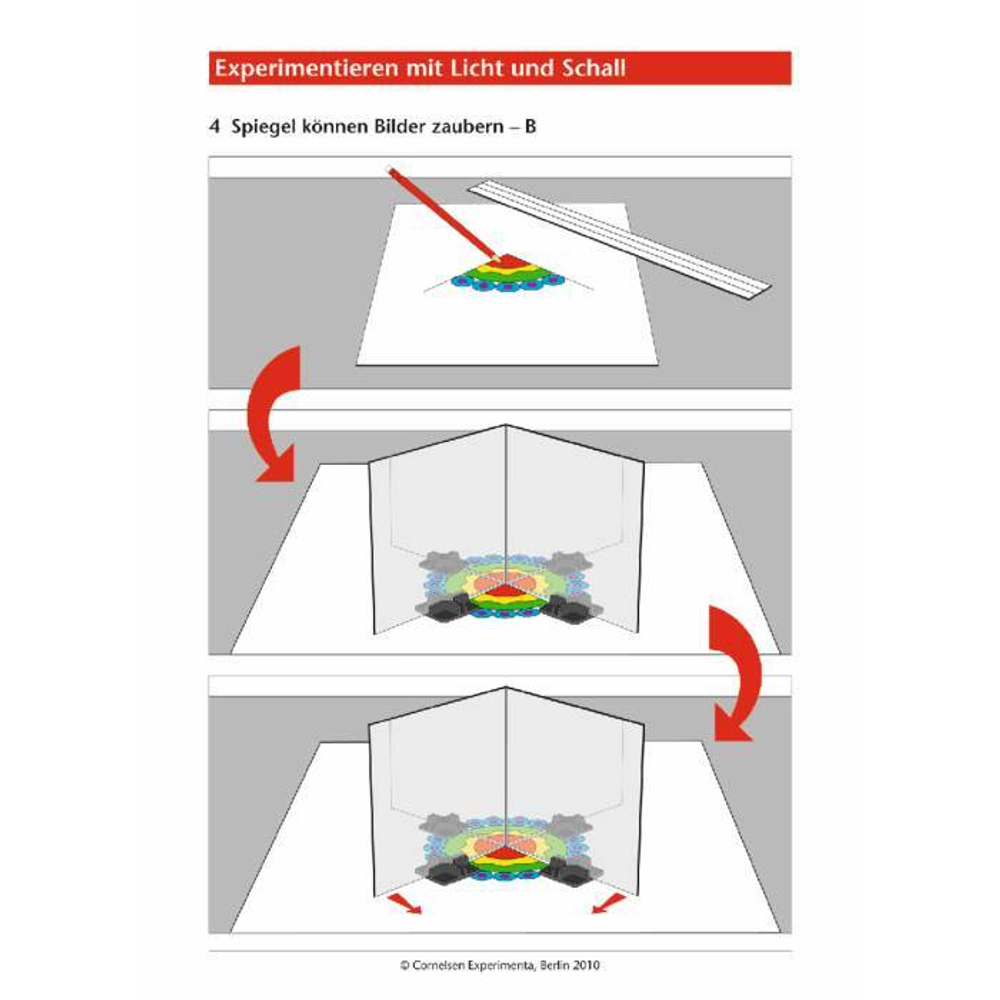 Experimentieren mit Licht und Schall

4 Spiegel können Bilder zaubern – B

© Cornelsen Experimenta, Berlin 2010