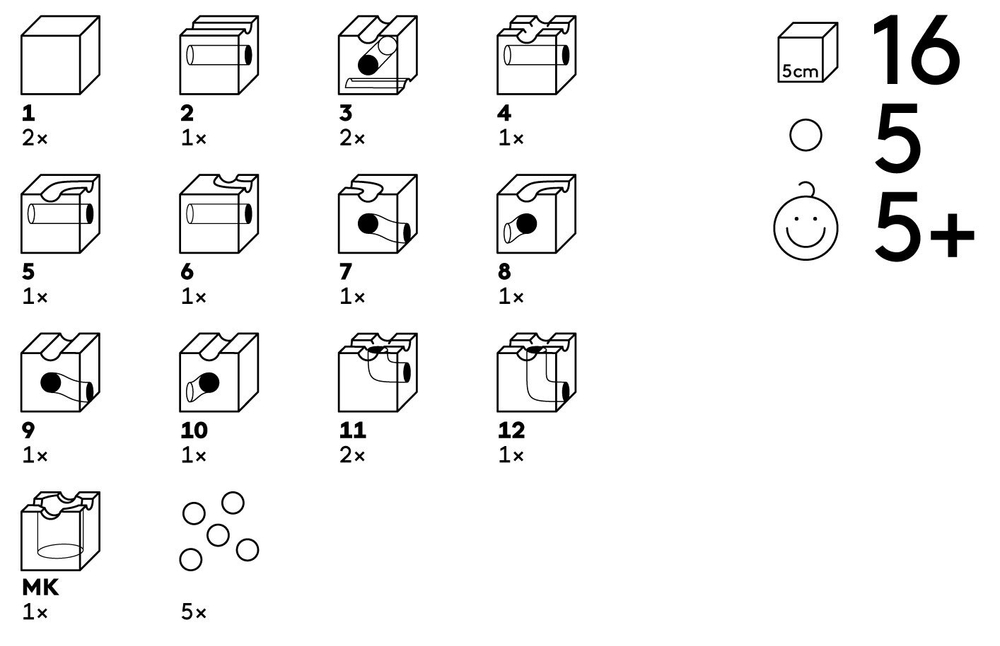 1
2×

2
1×

3
2×

4
1×

5
1×

6
1×

7
1×

8
1×

9
1×

10
1×

11
2×

12
1×

MK
1×

5×

5cm
16

5

5+