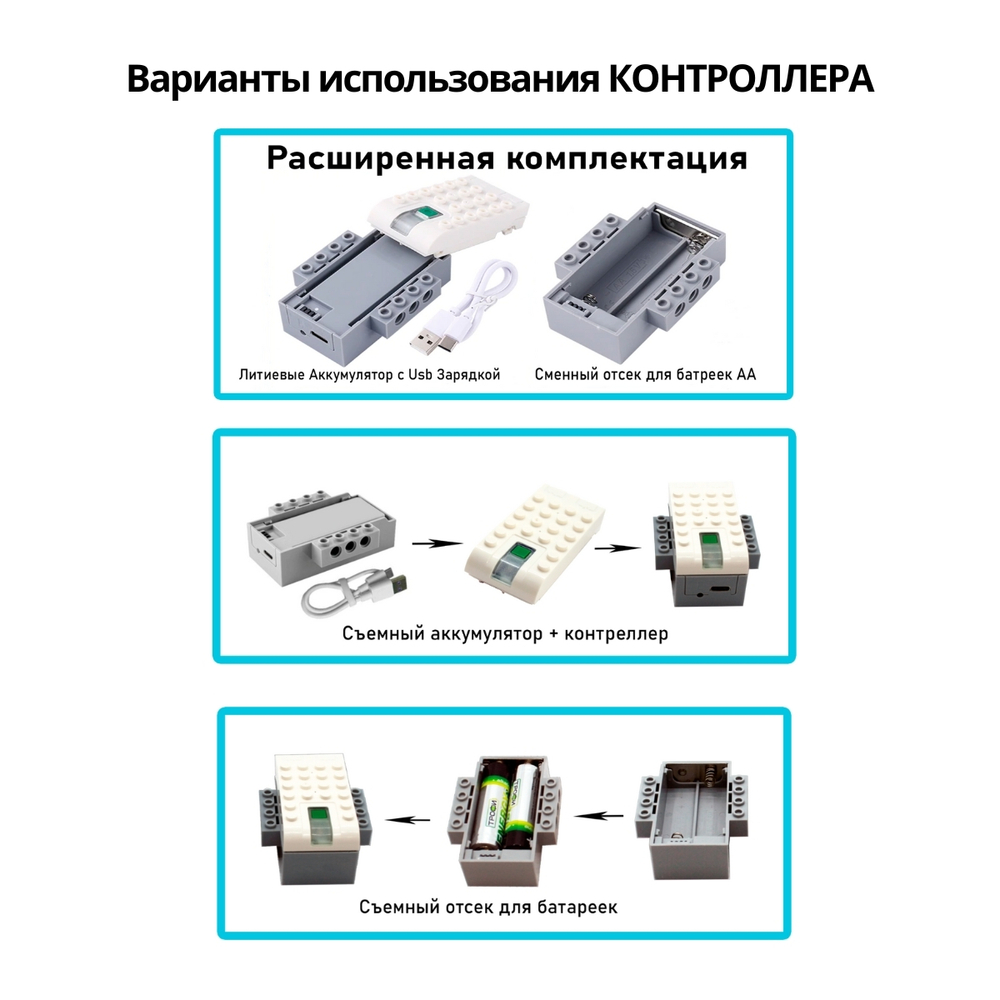 Варианты использования КОНТРОЛЛЕРА

Расширенная комплектация

Литиевые Аккумулятор с Usb Зарядкой

Сменный отсек для батреек АА

Съемный аккумулятор + контреллер

Съемный отсек для батареек