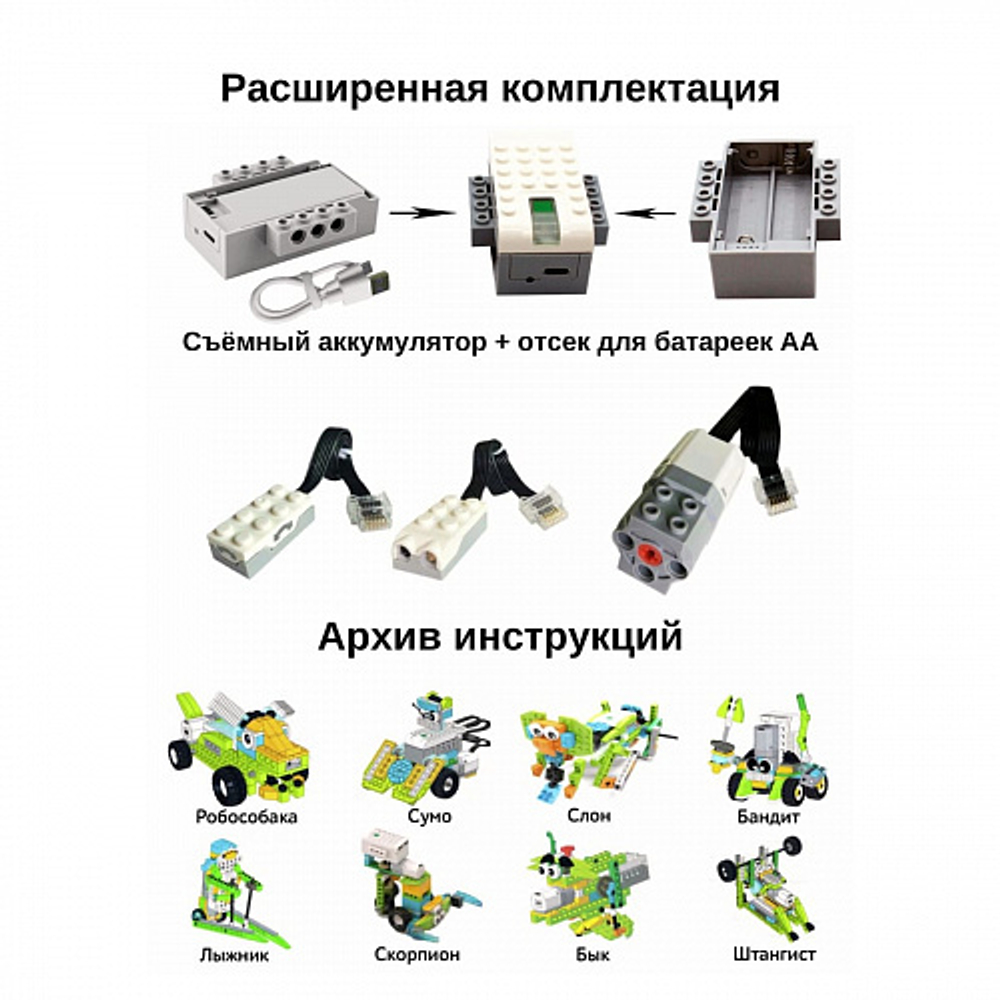 Расширенная комплектация

Съёмный аккумулятор + отсек для батареек АА

Архив инструкций

Робособака
Сумо
Слон
Бандит
Лыжник
Скорпион
Бык
Штангист