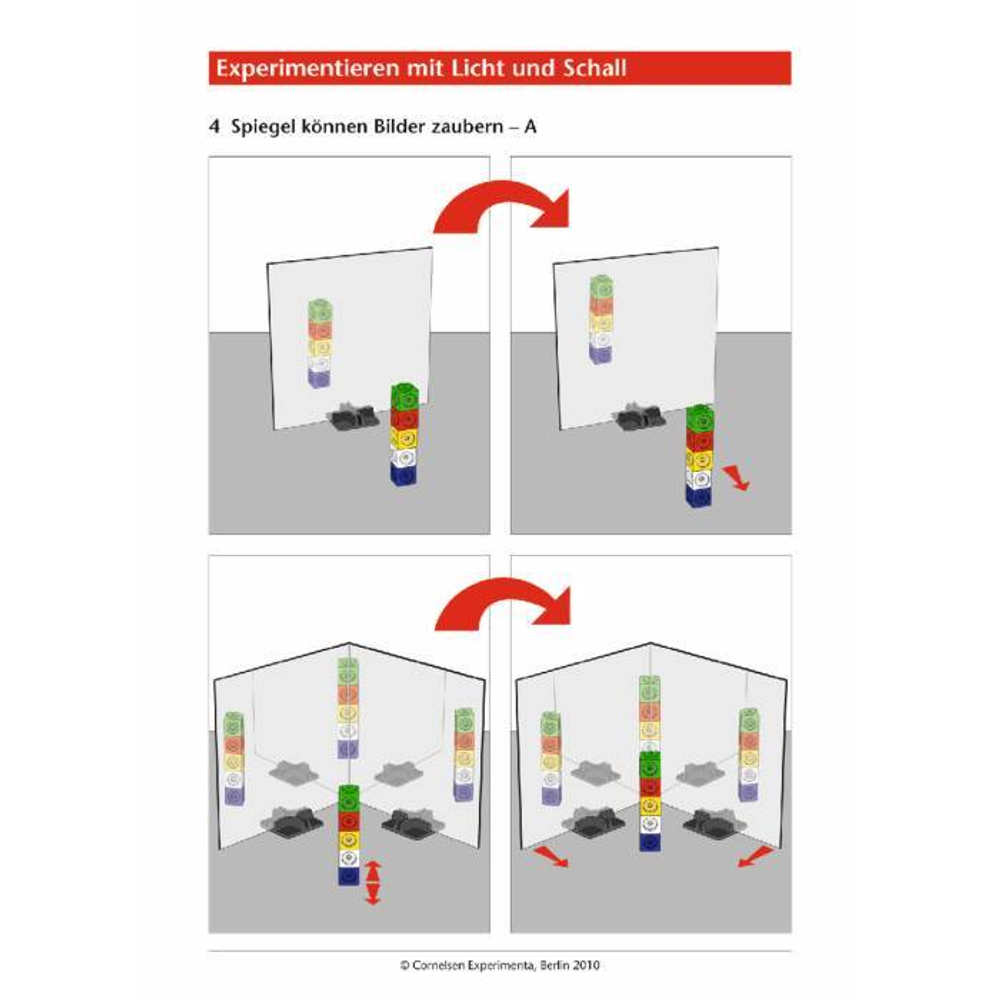 Experimentieren mit Licht und Schall

4 Spiegel können Bilder zaubern – A

© Cornelsen Experimenta, Berlin 2010