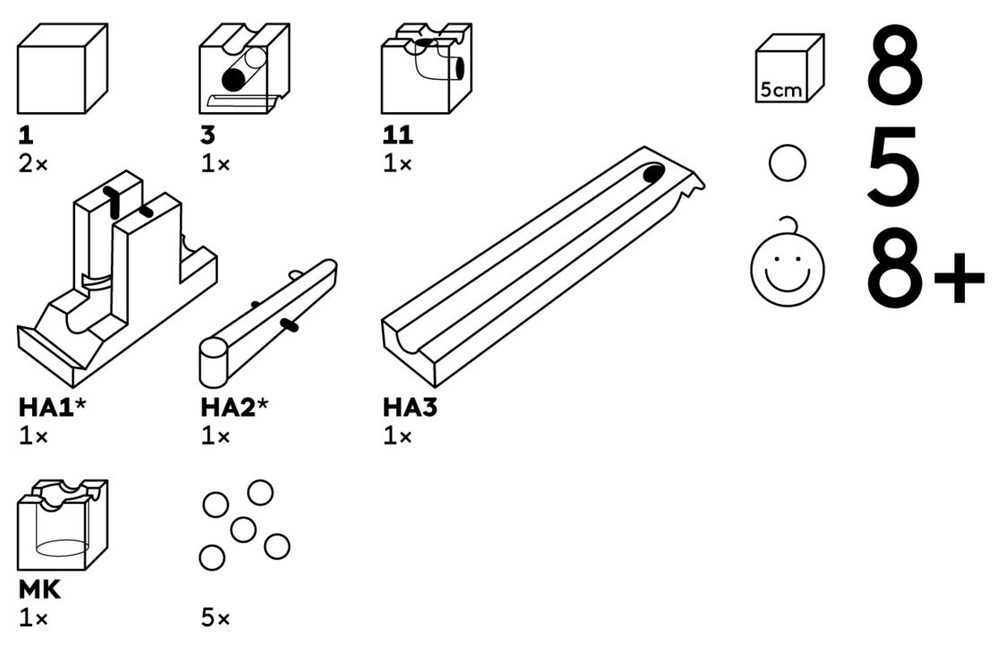 1
2×

3
1×

11
1×

HA1*
1×

HA2*
1×

HA3
1×

MK
1×

5×

5cm 8

5

8+