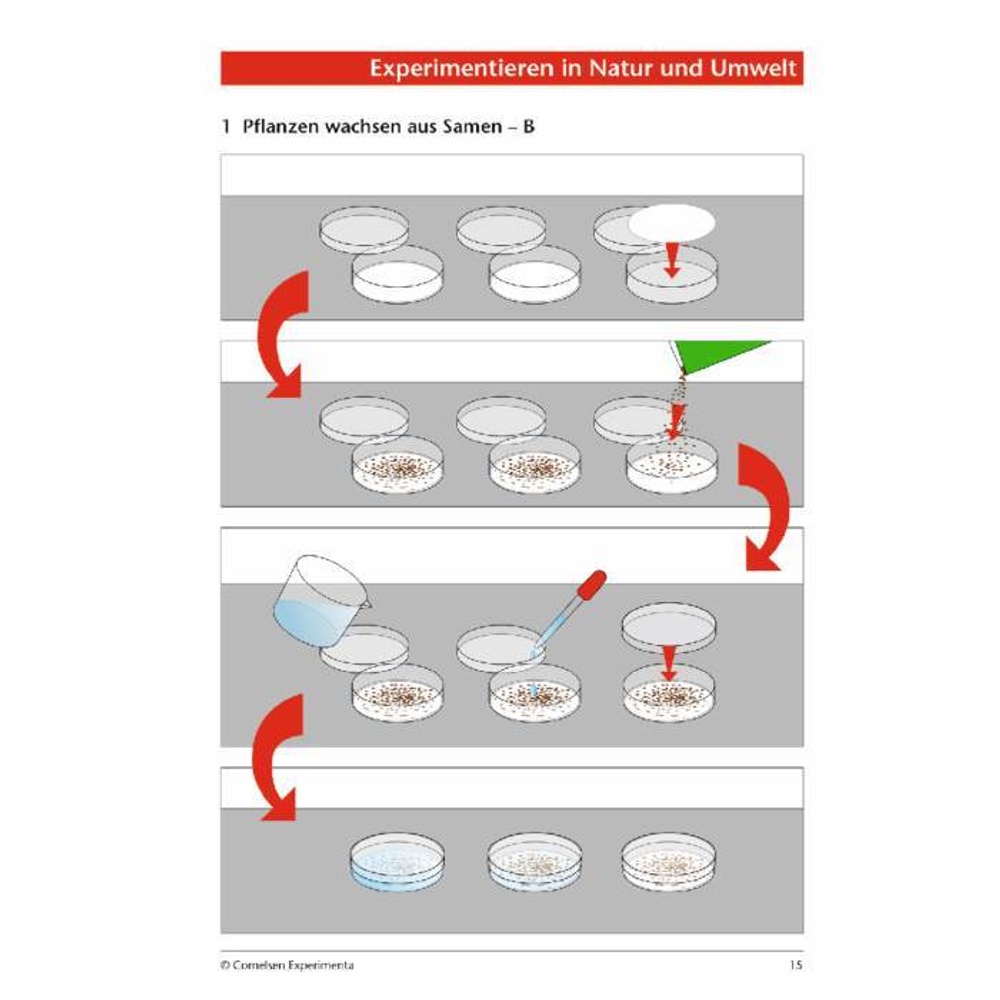 Experimentieren in Natur und Umwelt

1 Pflanzen wachsen aus Samen – B

© Cornelsen Experimenta

15