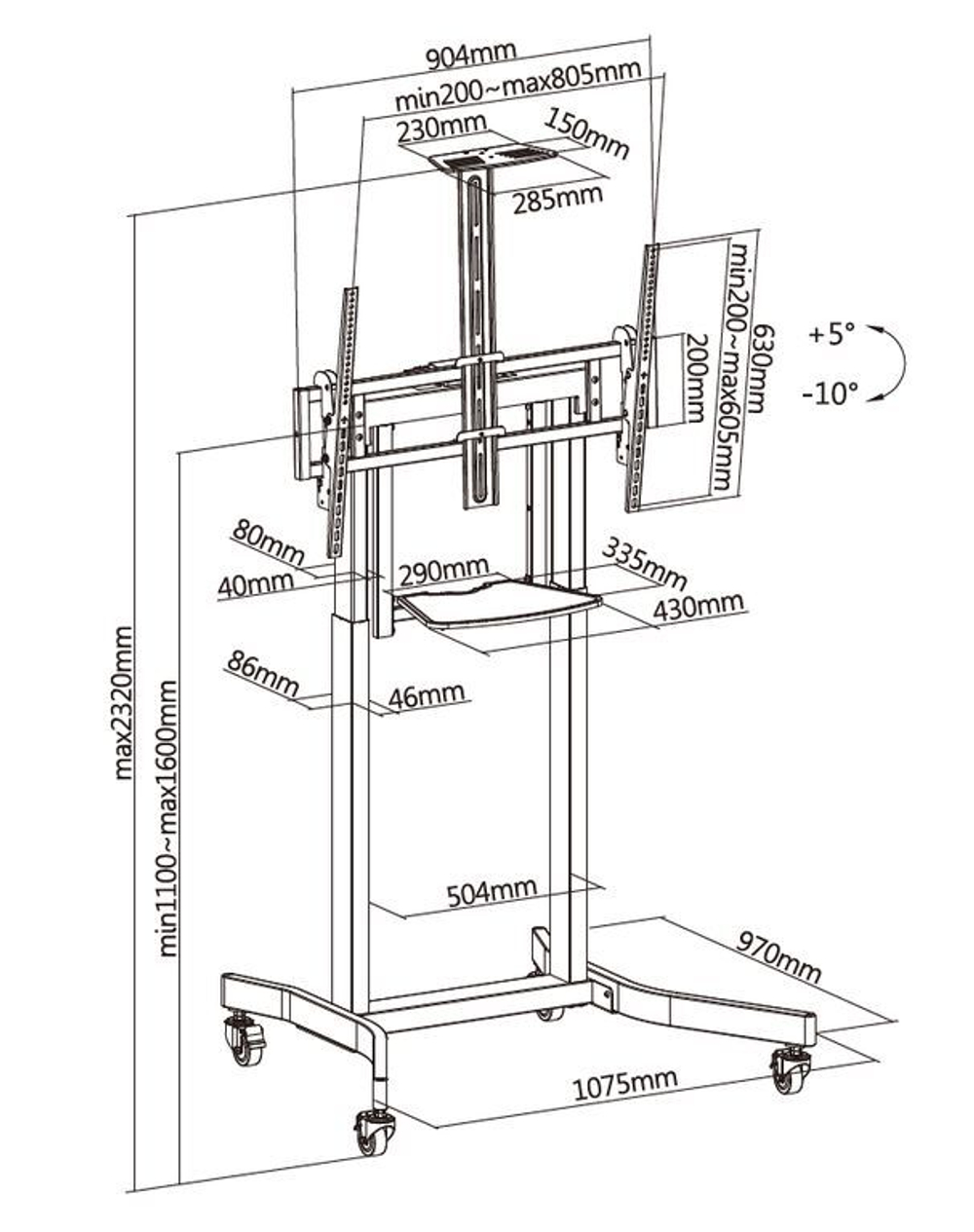 904mm
min200~max805mm
230mm
150mm
285mm
630mm
min200~max605mm
200mm
+5°
-10°
80mm
40mm
290mm
335mm
430mm
86mm
46mm
max2320mm
min1100~max1600mm
504mm
970mm
1075mm