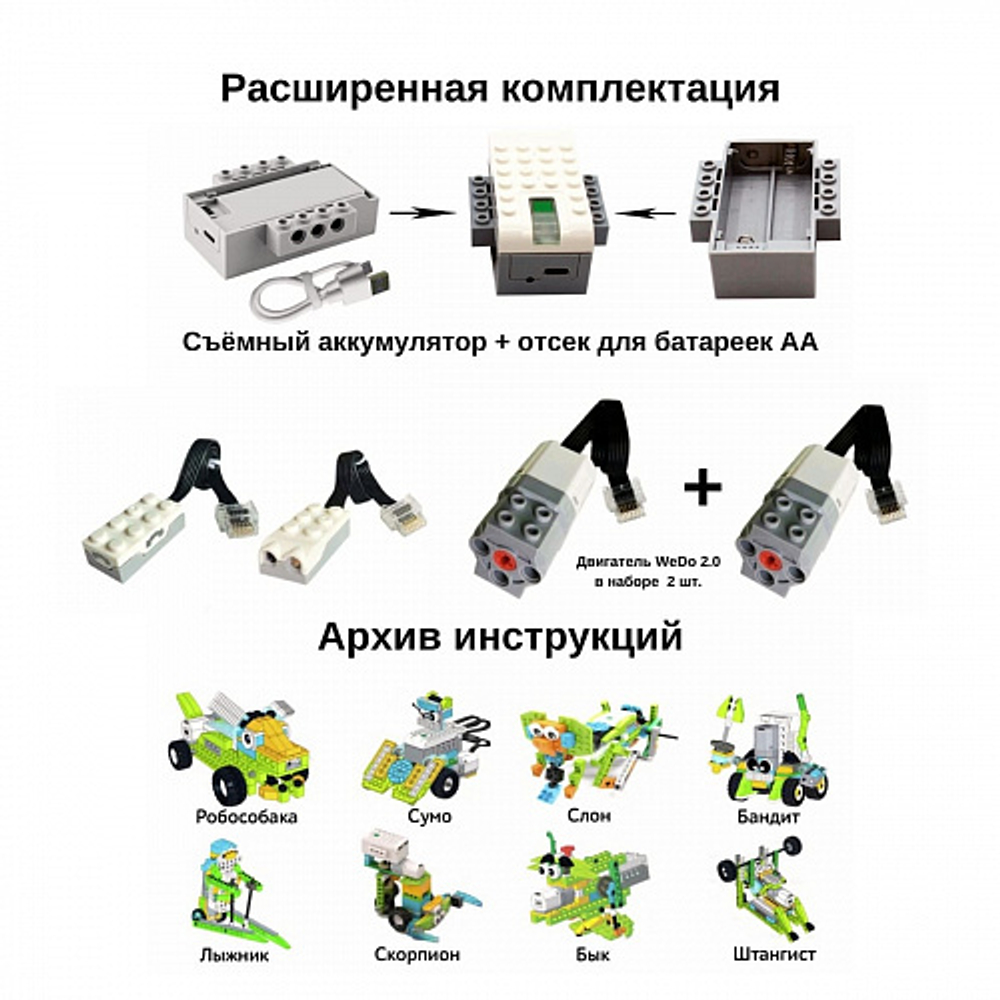 Расширенная комплектация

Съёмный аккумулятор + отсек для батареек АА

+

Двигатель WeDo 2.0 в наборе 2 шт.

Архив инструкций

Робособака
Сумо
Слон
Бандит
Лыжник
Скорпион
Бык
Штангист