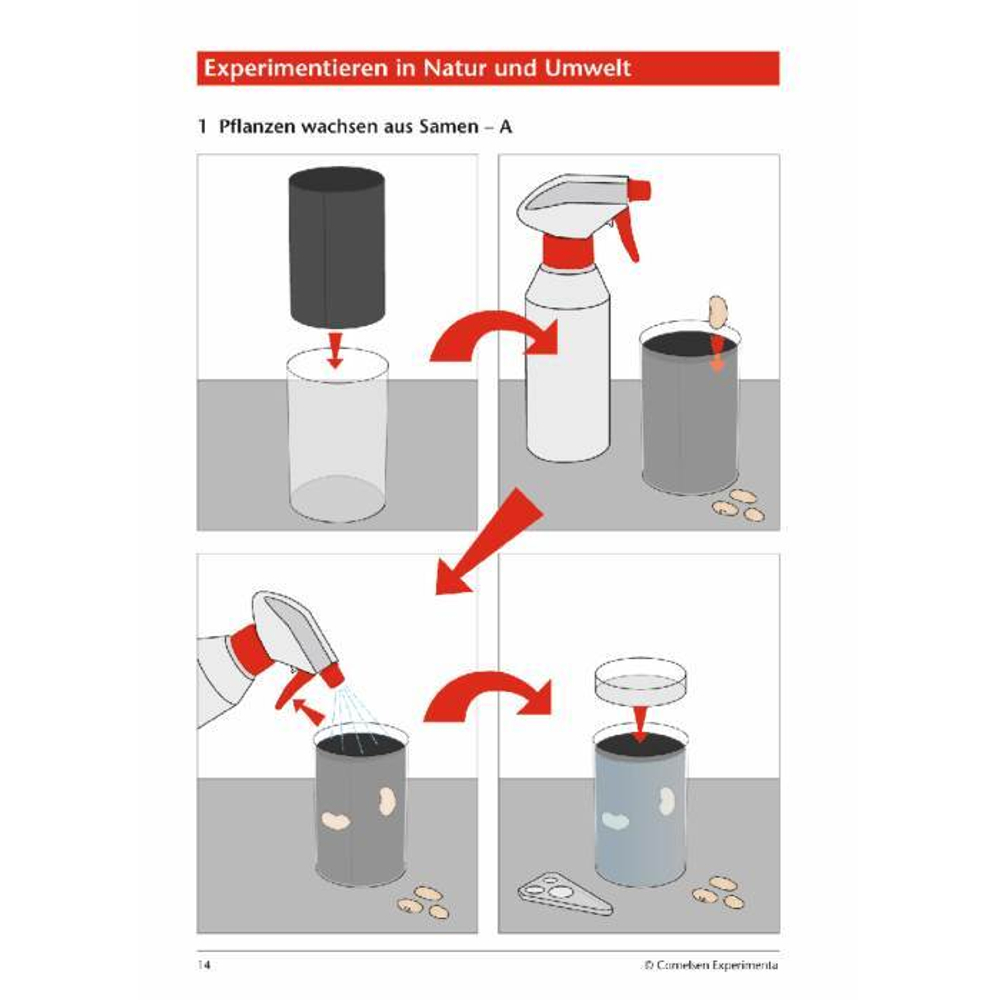 Experimentieren in Natur und Umwelt

1 Pflanzen wachsen aus Samen – A

14

© Cornelsen Experimenta