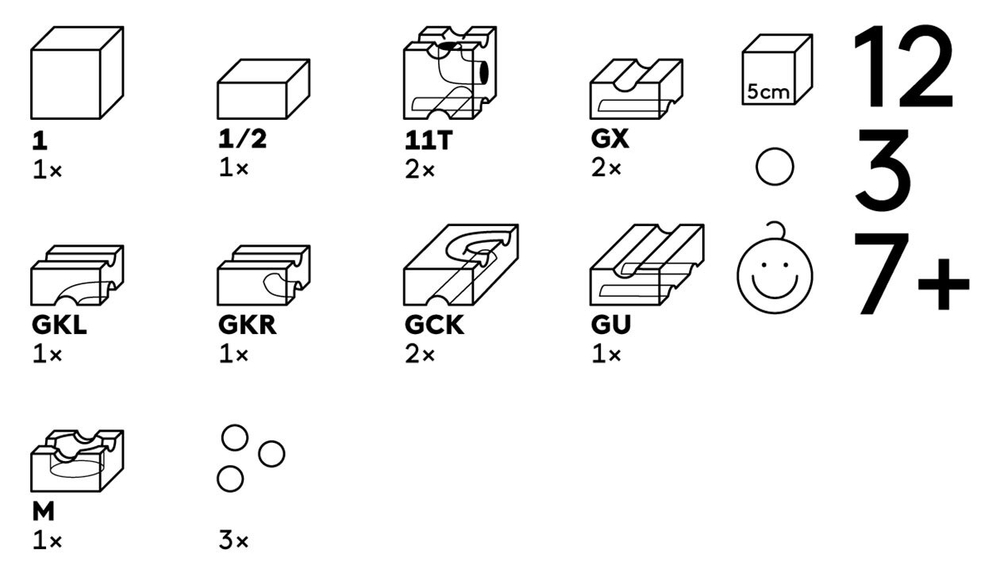 1
1×

1/2
1×

11T
2×

GX
2×

5cm

12

3

7+

GKL
1×

GKR
1×

GCK
2×

GU
1×

M
1×

3×