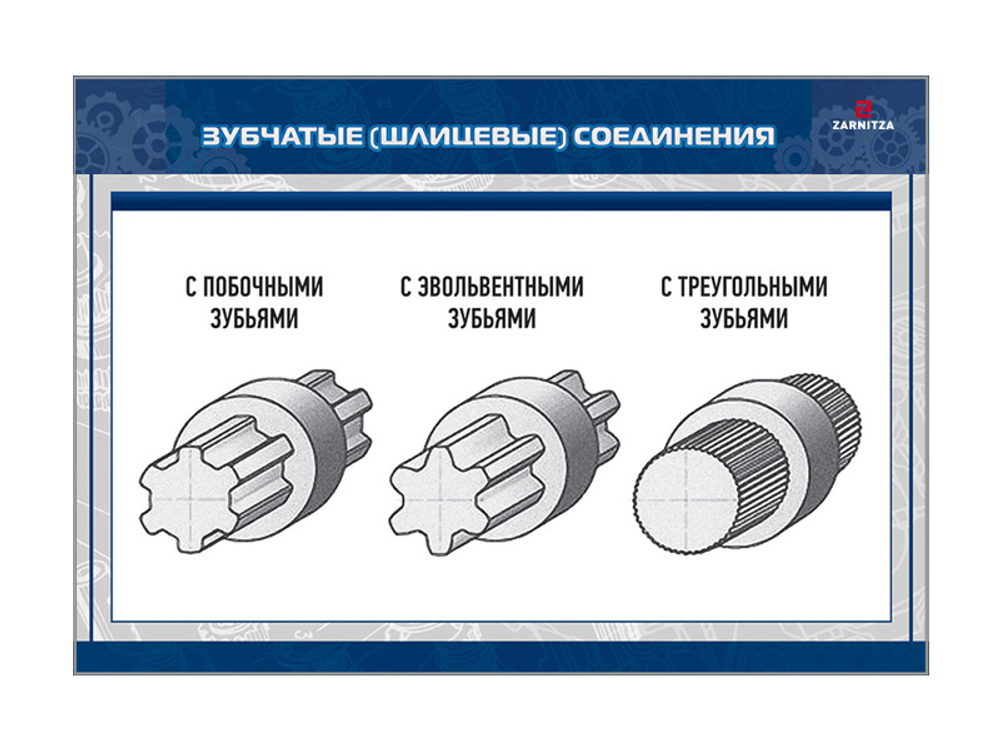 ЗУБЧАТЫЕ (ШЛИЦЕВЫЕ) СОЕДИНЕНИЯ

ZARNITZA

С ПОБОЧНЫМИ ЗУБЬЯМИ

С ЭВОЛЬВЕНТНЫМИ ЗУБЬЯМИ

С ТРЕУГОЛЬНЫМИ ЗУБЬЯМИ