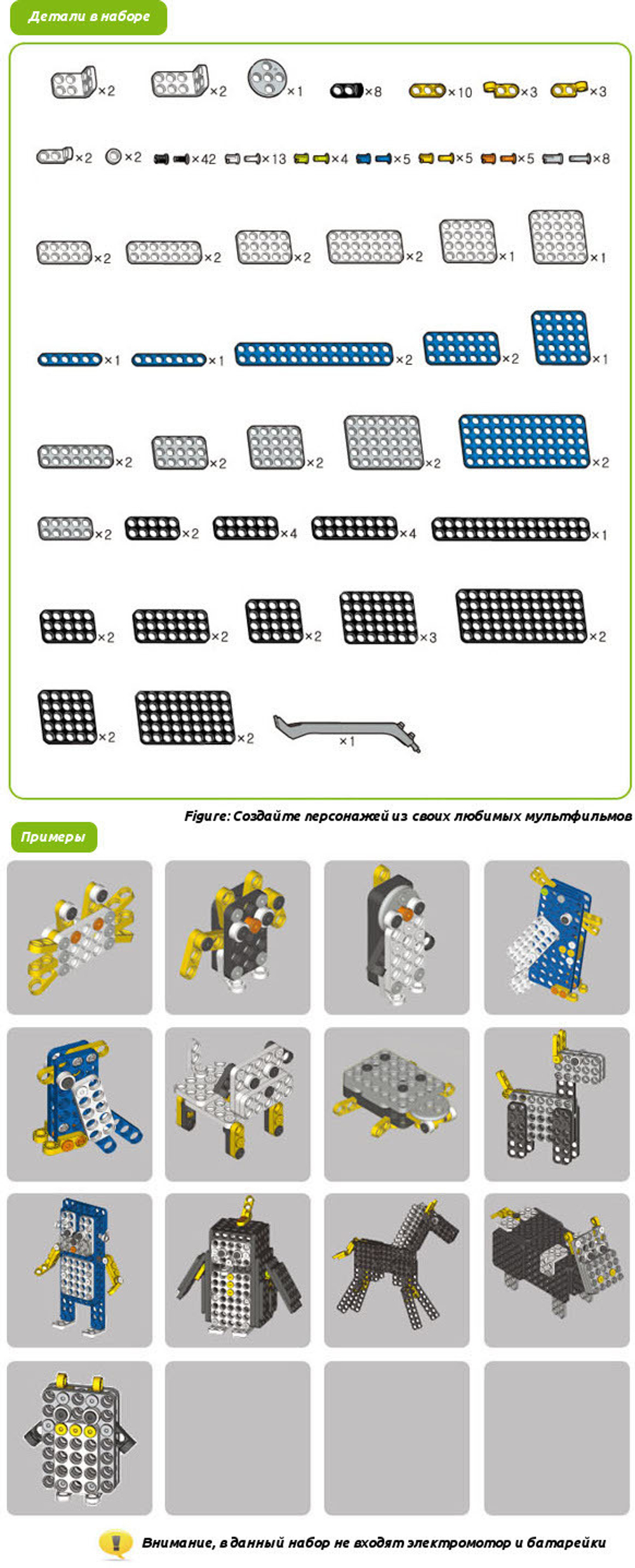 Детали в наборе

×2 ×2 ×1 ×8 ×10 ×3 ×3

×2 ×2 ×42 ×13 ×4 ×5 ×5 ×5 ×8

×2 ×2 ×2 ×2 ×1 ×1

×1 ×1 ×2 ×2 ×1

×2 ×2 ×2 ×2 ×2

×2 ×2 ×4 ×4 ×1

×2 ×2 ×2 ×3 ×2

×2 ×2 ×1

Figure: Создайте персонажей из своих любимых мультфильмов

Примеры

Внимание, в данный набор не входят электромотор и батарейки