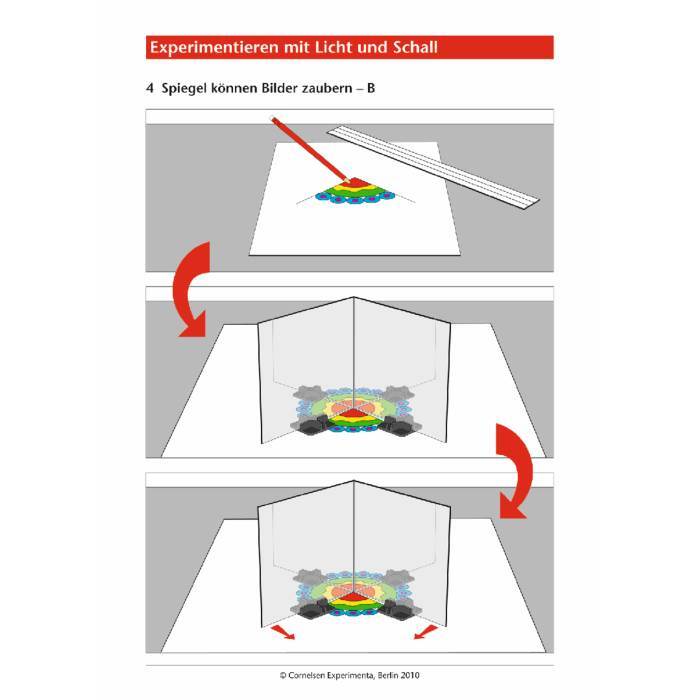 Experimentieren mit Licht und Schall

4 Spiegel können Bilder zaubern – B

© Cornelsen Experimenta, Berlin 2010