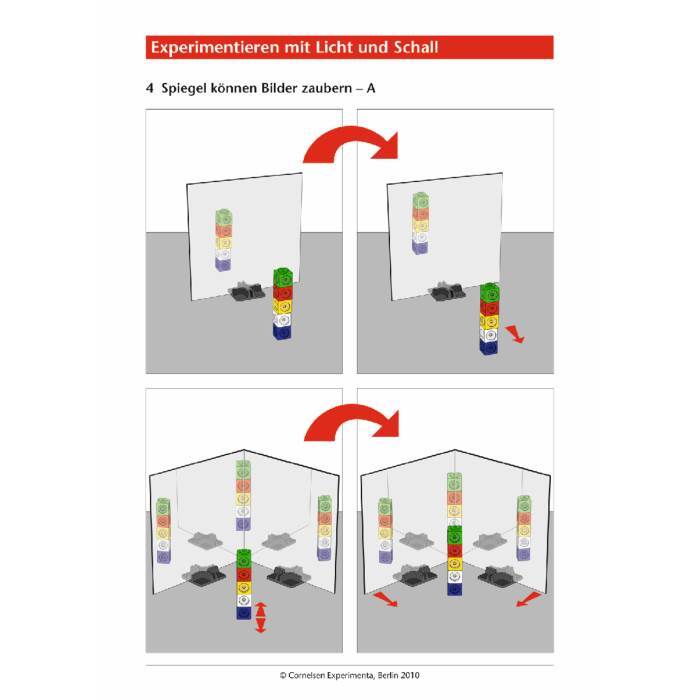 Experimentieren mit Licht und Schall

4 Spiegel können Bilder zaubern – A

© Cornelsen Experimenta, Berlin 2010