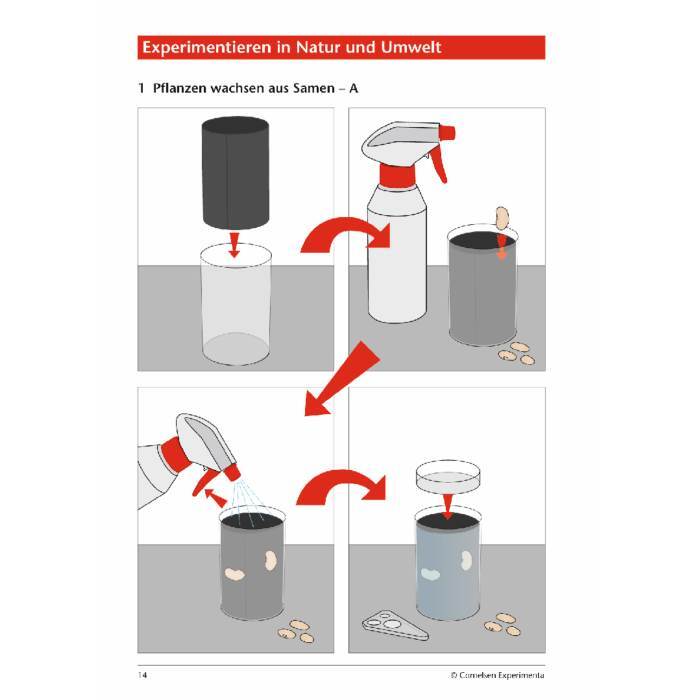 Experimentieren in Natur und Umwelt

1 Pflanzen wachsen aus Samen – A

14

© Cornelsen Experimenta