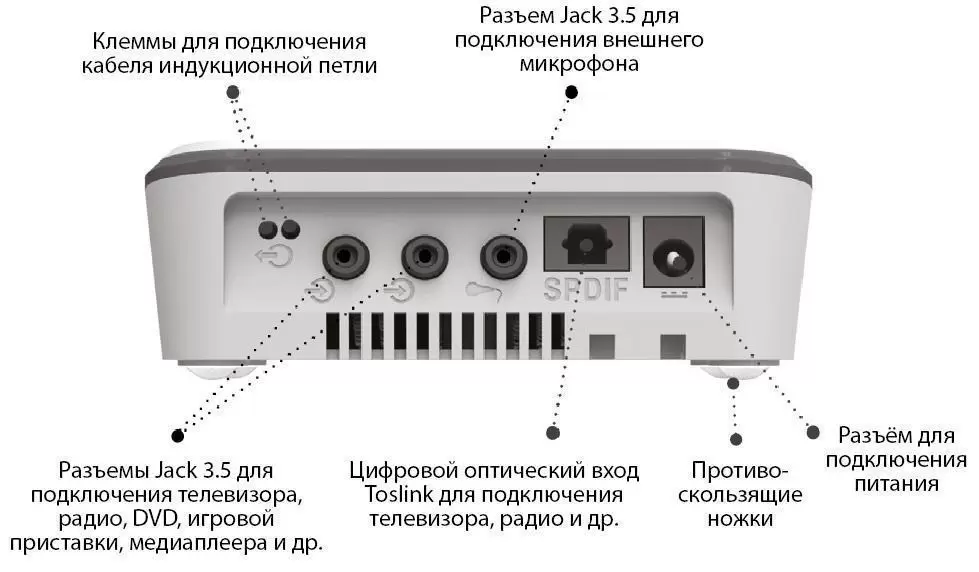 Клеммы для подключения кабеля индукционной петли

Разъем Jack 3.5 для подключения внешнего микрофона

SPDIF

Разъемы Jack 3.5 для подключения телевизора, радио, DVD, игровой приставки, медиаплеера и др.

Цифровой оптический вход Toslink для подключения телевизора, радио и др.

Противо-скользящие ножки

Разъём для подключения питания