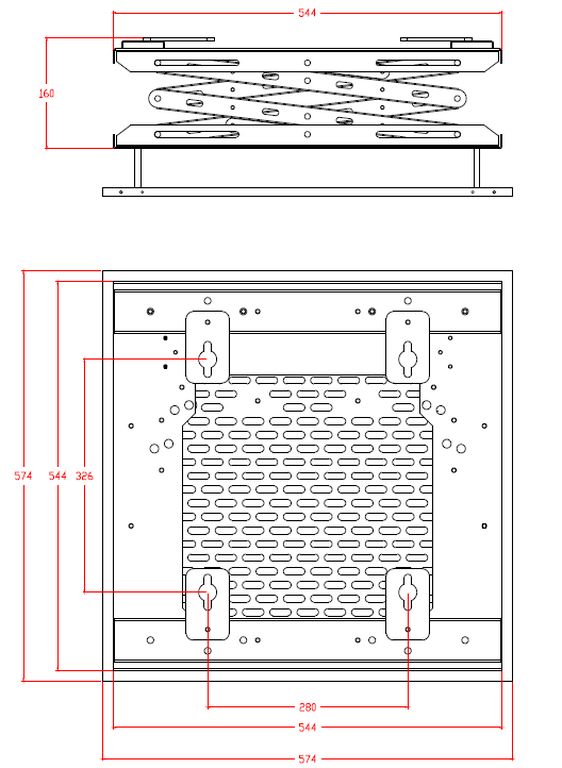 544

160

574

544

326

280

544

574